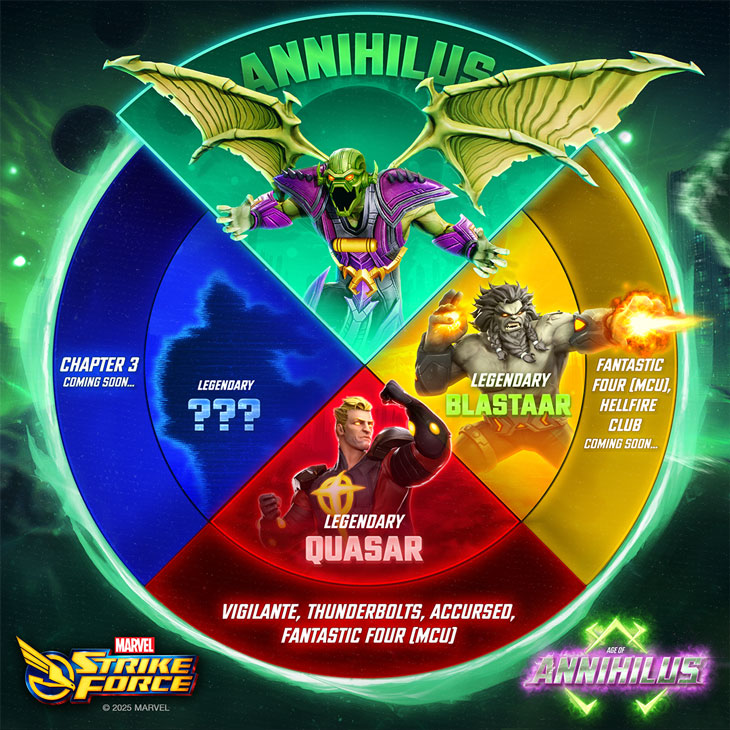 ANNIHILUS

CHAPTER 3
COMING SOON...

LEGENDARY
???

LEGENDARY
BLASTAAR

FANTASTIC FOUR (MCU), HELLFIRE CLUB
COMING SOON...

LEGENDARY
QUASAR

VIGILANTE, THUNDERBOLTS, ACCURSED, FANTASTIC FOUR (MCU)

MARVEL
STRIKE FORCE
© 2025 MARVEL

AGE OF
ANNIHILUS